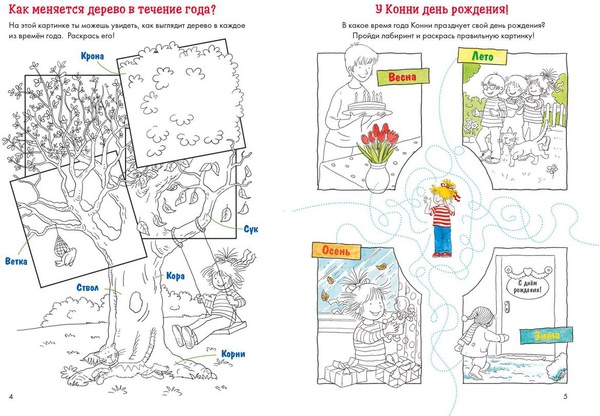 Как меняется дерево в течение года?

На этой картинке ты можешь увидеть, как выглядит дерево в каждое из времён года. Раскрась его!

Крона

Сук

Ветка

Кора

Ствол

Корни

4

У Конни день рождения!

В какое время года Конни празднует свой день рождения? Пройди лабиринт и раскрась правильную картинку!

Весна

Лето

Осень

С днём рождения!

Зима

5